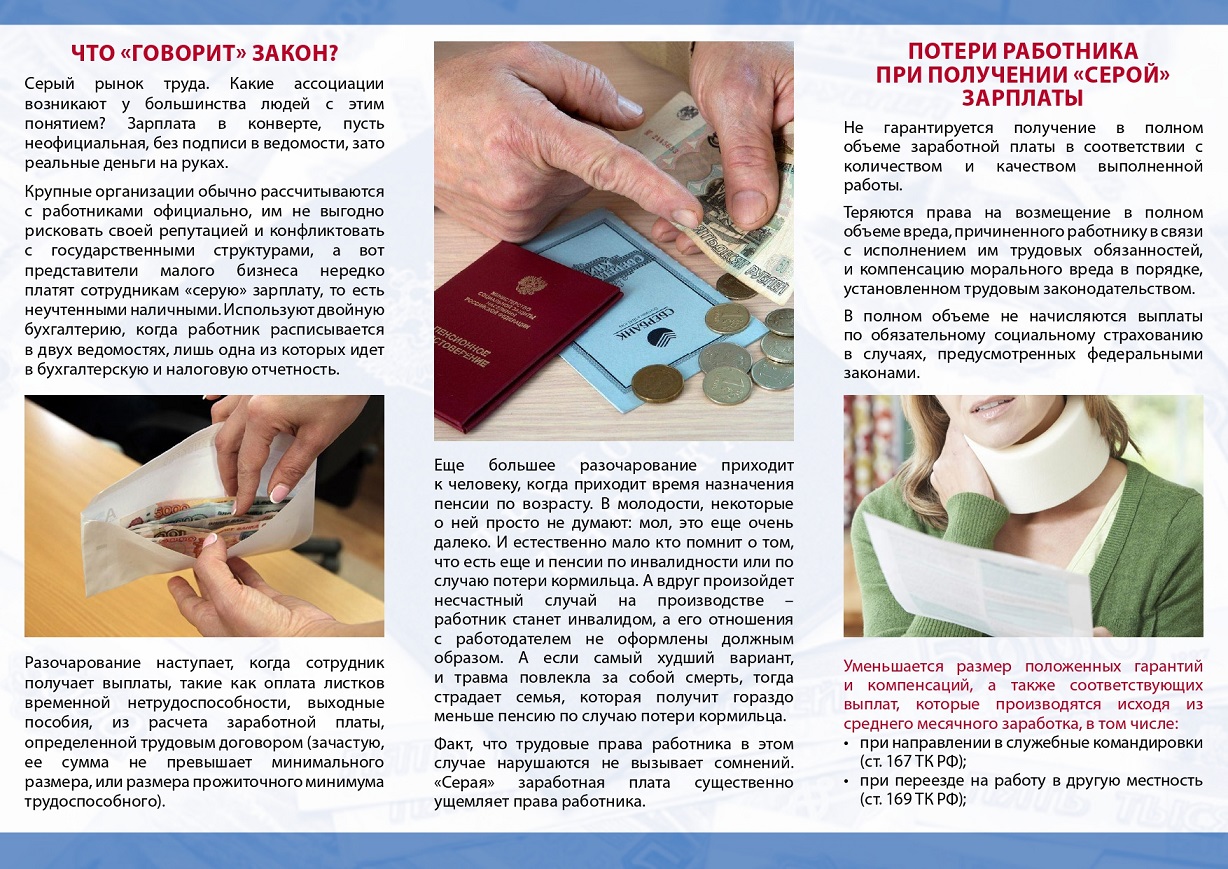 ЧТО «ГОВОРИТ» ЗАКОН?

Серый рынок труда. Какие ассоциации возникают у большинства людей с этим понятием? Зарплата в конверте, пусть неофициальная, без подписи в ведомости, зато реальные деньги на руках.

Крупные организации обычно рассчитываются с работниками официально, им не выгодно рисковать своей репутацией и конфликтовать с государственными структурами, а вот представители малого бизнеса нередко платят сотрудникам «серую» зарплату, то есть неучтенными наличными. Используют двойную бухгалтерию, когда работник расписывается в двух ведомостях, лишь одна из которых идет в бухгалтерскую и налоговую отчетность.

Разочарование наступает, когда сотрудник получает выплаты, такие как оплата листков временной нетрудоспособности, выходные пособия, из расчета заработной платы, определенной трудовым договором (зачастую, ее сумма не превышает минимального размера, или размера прожиточного минимума трудоспособного).

ПЕНСИОННОЕ УДОСТОВЕРЕНИЕ

СБЕРБАНК

Еще большее разочарование приходит к человеку, когда приходит время назначения пенсии по возрасту. В молодости, некоторые о ней просто не думают: мол, это еще очень далеко. И естественно мало кто помнит о том, что есть еще и пенсии по инвалидности или по случаю потери кормильца. А вдруг произойдет несчастный случай на производстве – работник станет инвалидом, а его отношения с работодателем не оформлены должным образом. А если самый худший вариант, и травма повлекла за собой смерть, тогда страдает семья, которая получит гораздо меньше пенсию по случаю потери кормильца.

Факт, что трудовые права работника в этом случае нарушаются не вызывает сомнений. «Серая» заработная плата существенно ущемляет права работника.

ПОТЕРИ РАБОТНИКА ПРИ ПОЛУЧЕНИИ «СЕРОЙ» ЗАРПЛАТЫ

Не гарантируется получение в полном объеме заработной платы в соответствии с количеством и качеством выполненной работы.

Теряются права на возмещение в полном объеме вреда, причиненного работнику в связи с исполнением им трудовых обязанностей, и компенсацию морального вреда в порядке, установленном трудовым законодательством.

В полном объеме не начисляются выплаты по обязательному социальному страхованию в случаях, предусмотренных федеральными законами.

Уменьшается размер положенных гарантий и компенсаций, а также соответствующих выплат, которые производятся исходя из среднего месячного заработка, в том числе:
• при направлении в служебные командировки (ст. 167 ТК РФ);
• при переезде на работу в другую местность (ст. 169 ТК РФ);